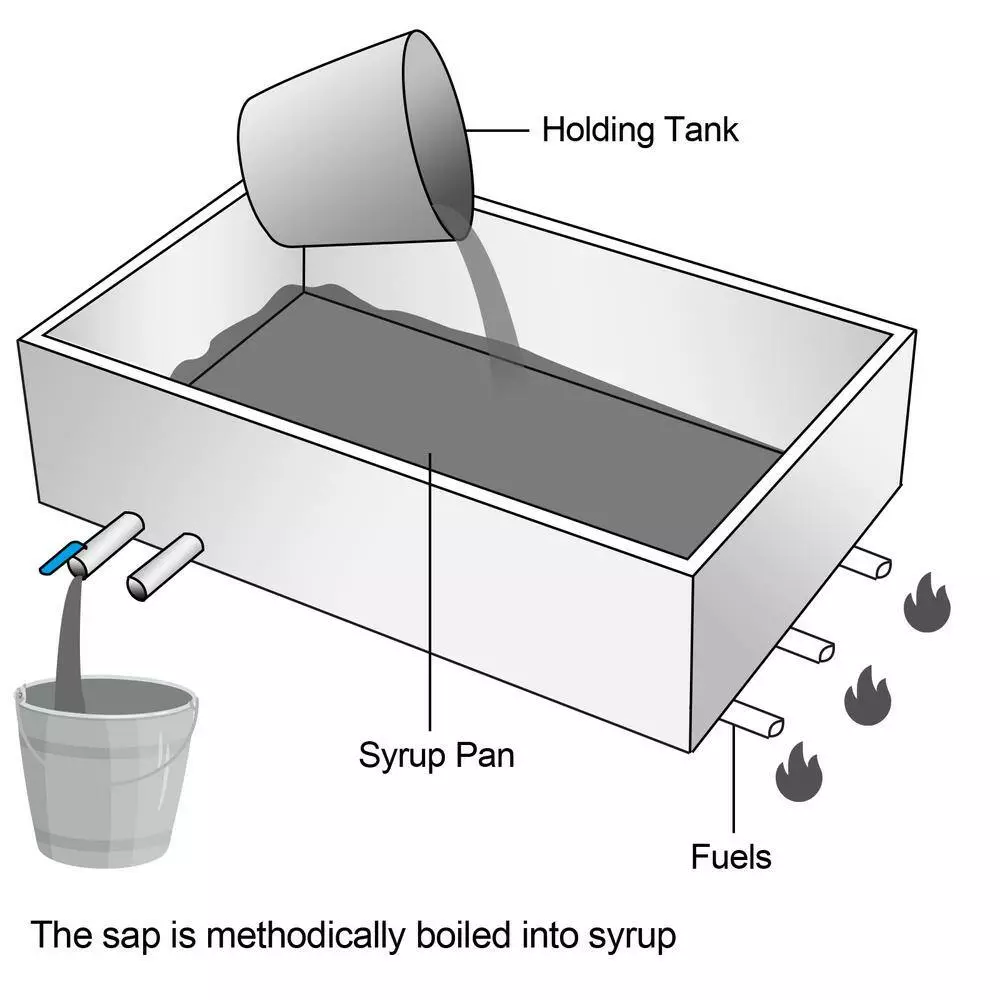 Holding Tank

Syrup Pan

Fuels

The sap is methodically boiled into syrup