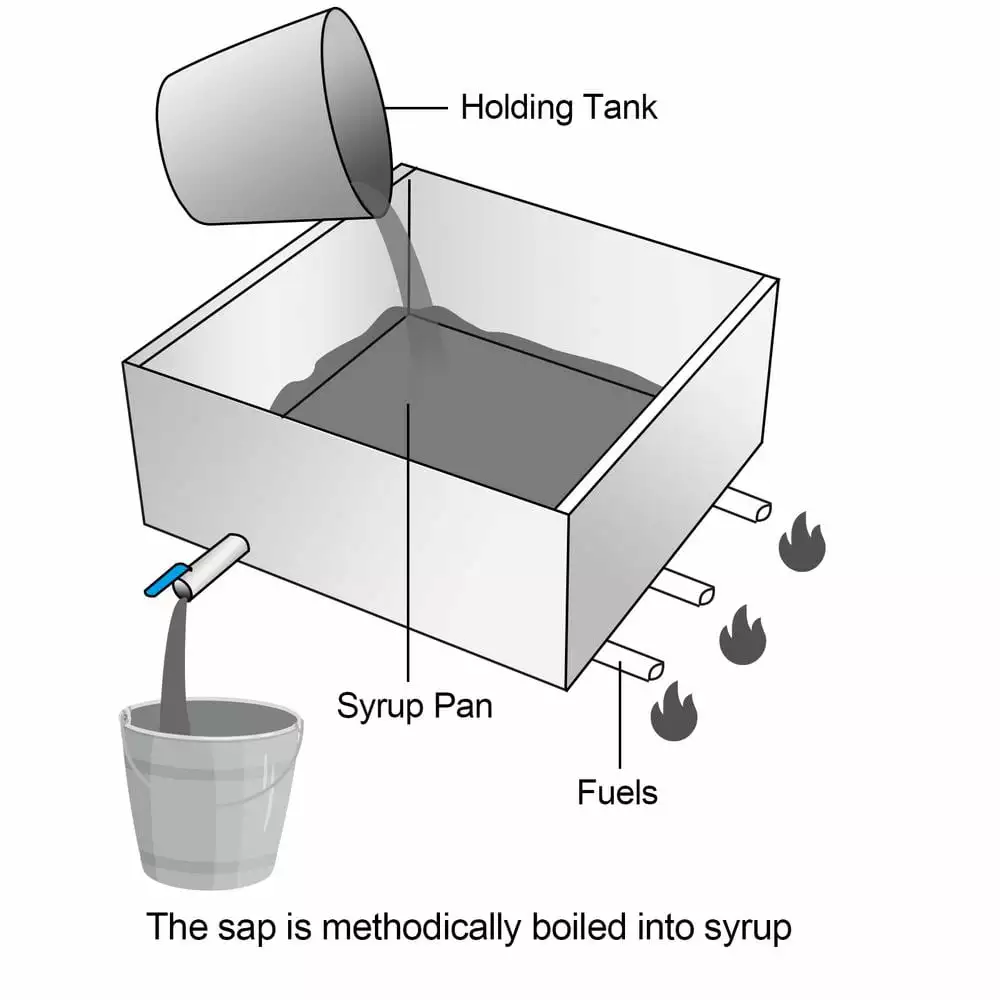 Holding Tank

Syrup Pan

Fuels

The sap is methodically boiled into syrup