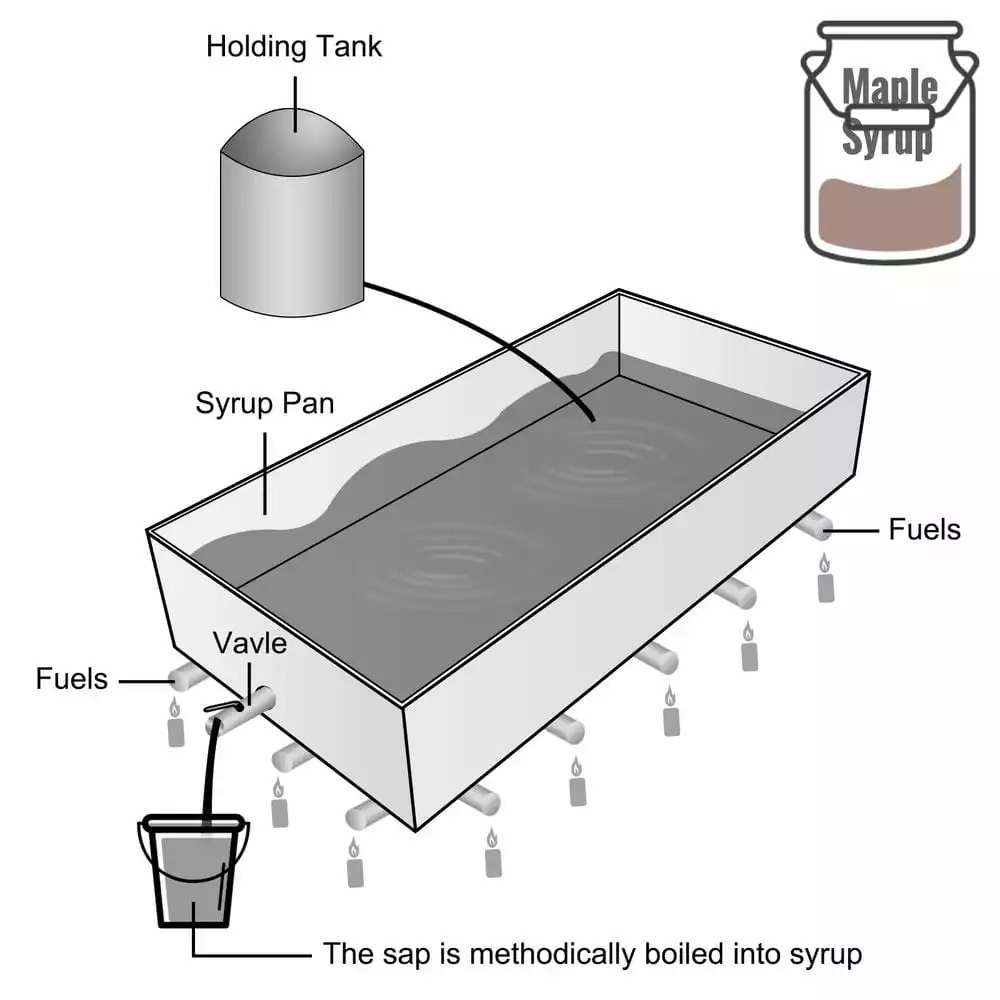 Holding Tank

Maple Syrup

Syrup Pan

Fuels

Vavle

Fuels

The sap is methodically boiled into syrup