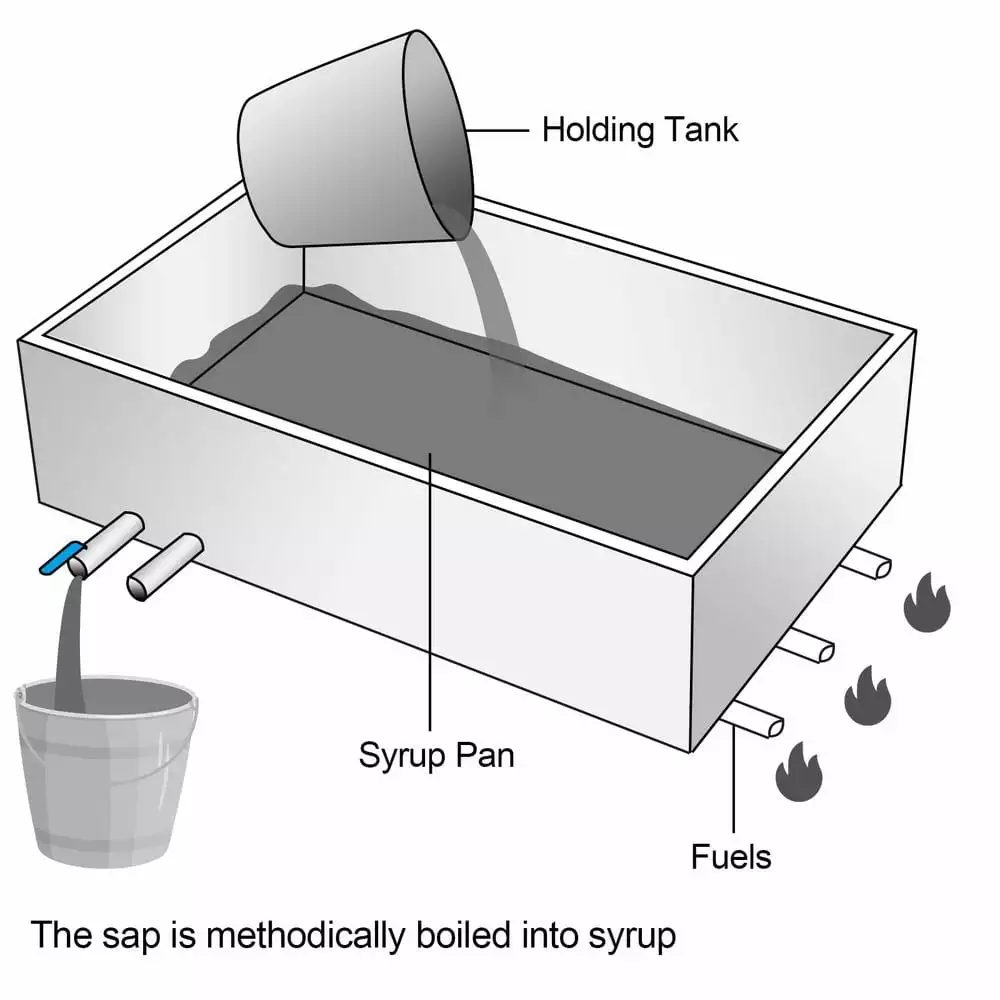 Holding Tank

Syrup Pan

Fuels

The sap is methodically boiled into syrup