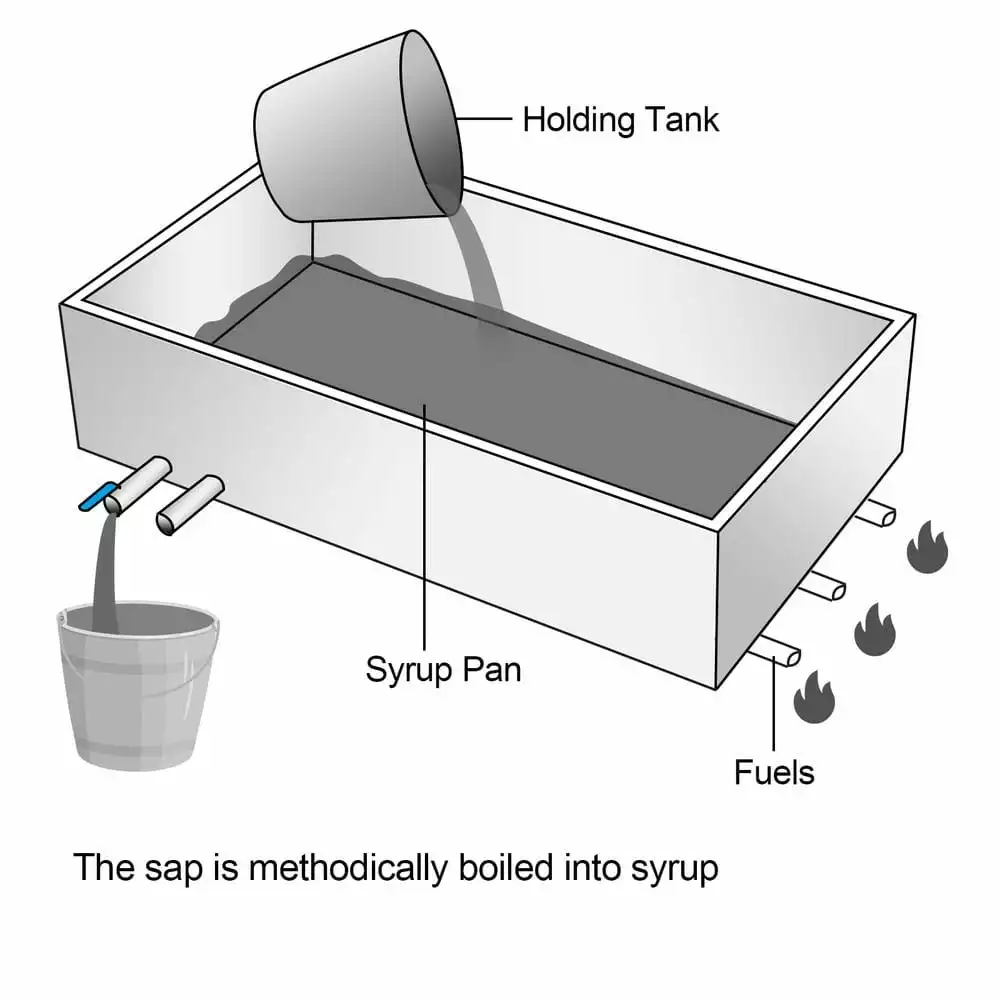 Holding Tank

Syrup Pan

Fuels

The sap is methodically boiled into syrup